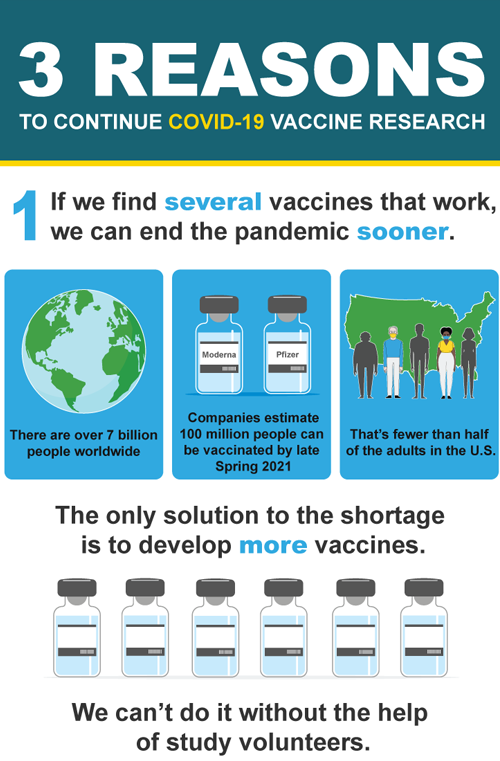 3 REASONS
TO CONTINUE COVID-19 VACCINE RESEARCH

1 If we find several vaccines that work, we can end the pandemic sooner.

There are over 7 billion people worldwide

Moderna

Pfizer

Companies estimate 100 million people can be vaccinated by late Spring 2021

That's fewer than half of the adults in the U.S.

The only solution to the shortage is to develop more vaccines.

We can't do it without the help of study volunteers.